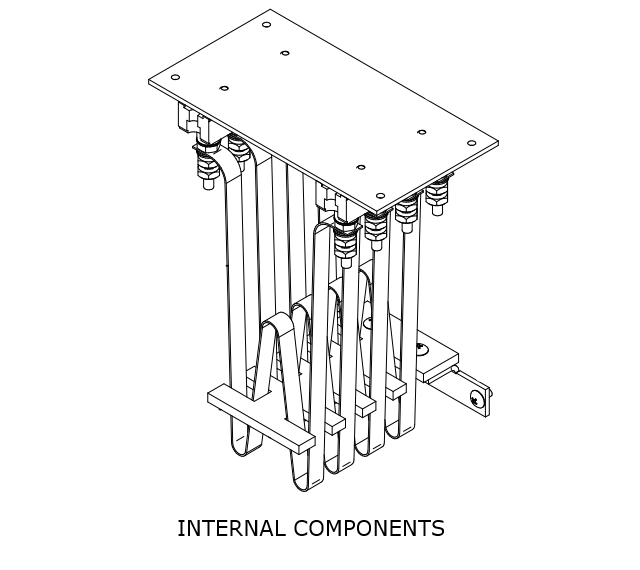 INTERNAL COMPONENTS